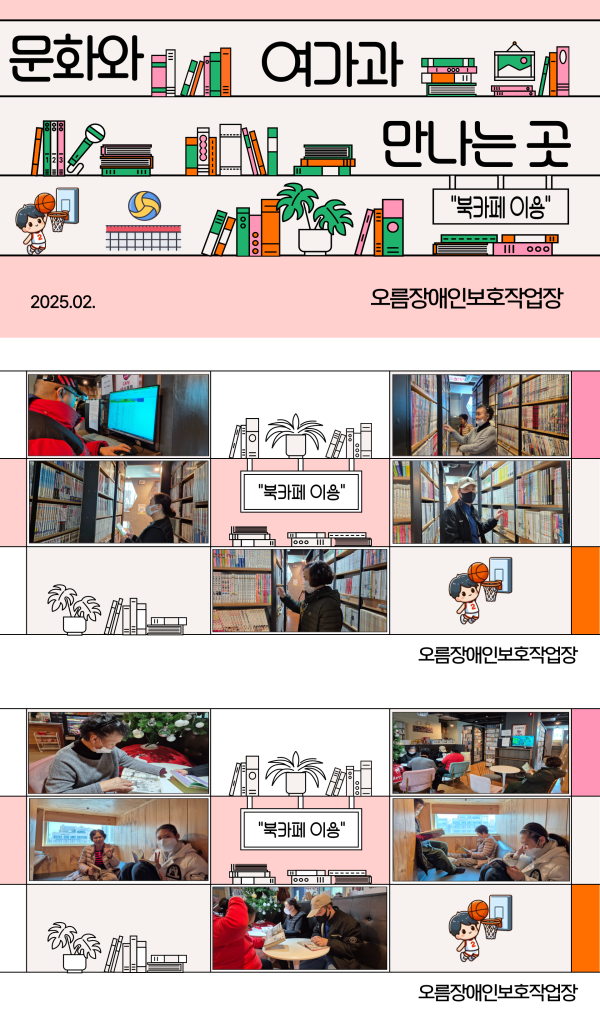 문화와 여가과 만나는 곳

"북카페 이용"

2025.02.

오름장애인보호작업장

"북카페 이용"

오름장애인보호작업장

"북카페 이용"

오름장애인보호작업장