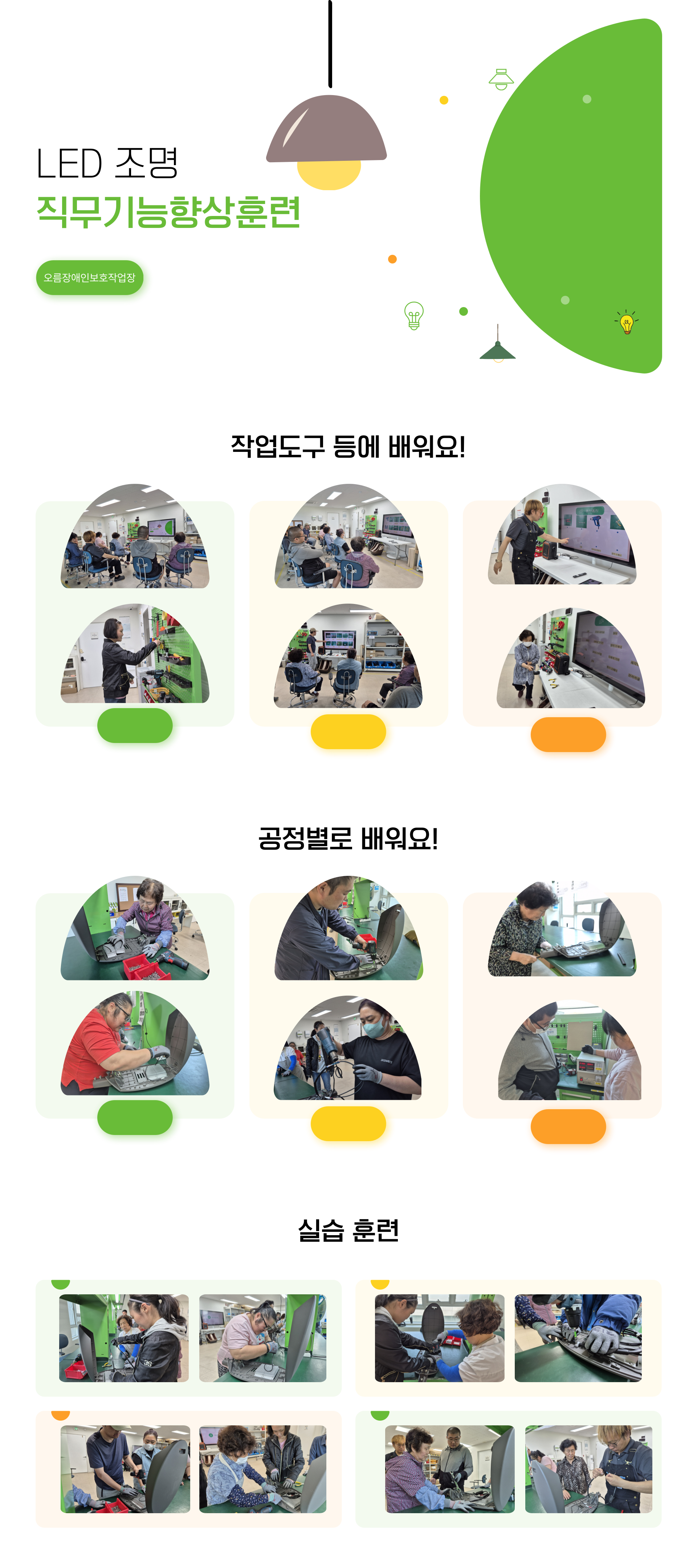 LED 조명
직무기능향상훈련

오름장애인보호작업장

작업도구 등에 배워요!

공정별로 배워요!

실습 훈련