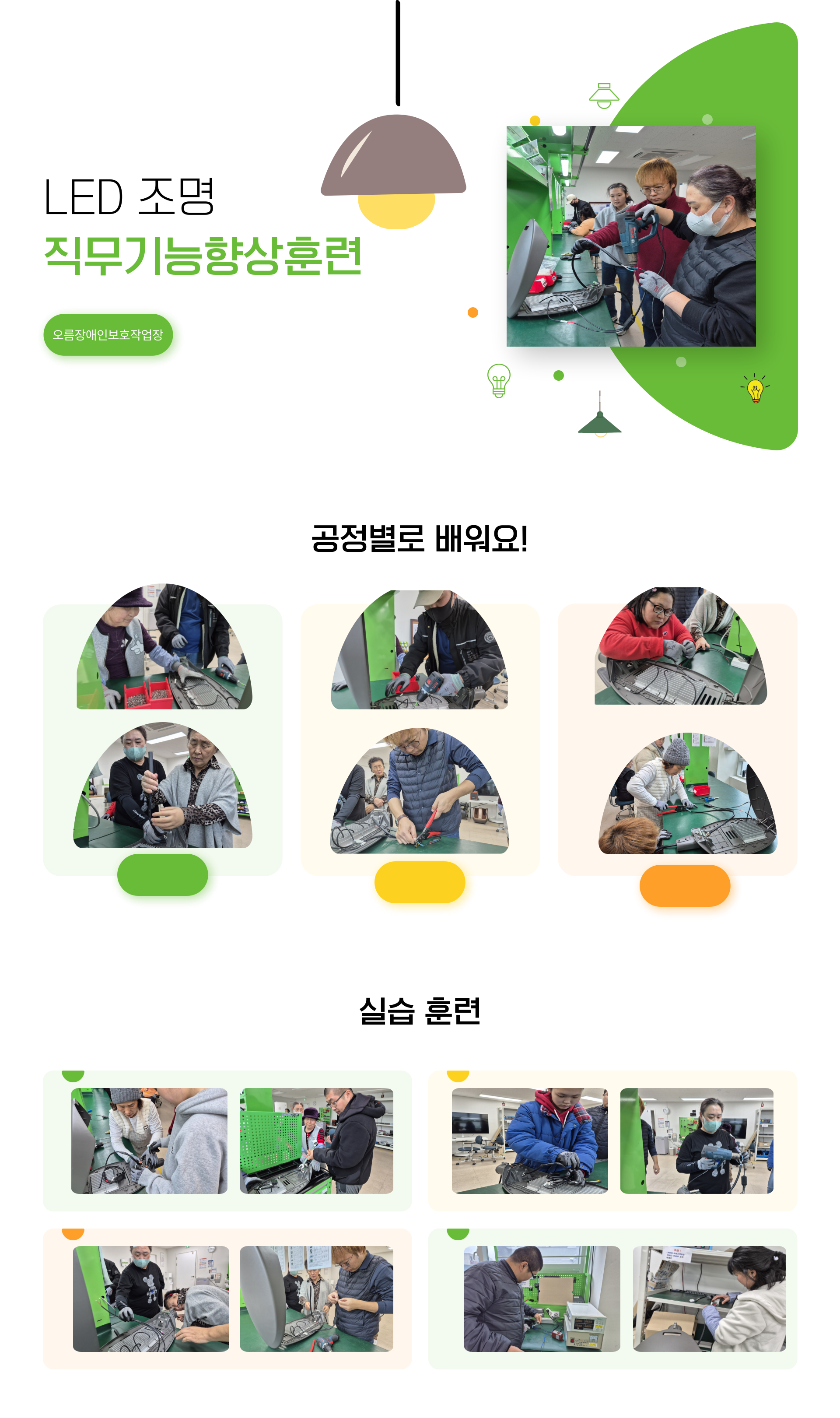 LED 조명
직무기능향상훈련

오름장애인보호작업장

공정별로 배워요!

실습 훈련